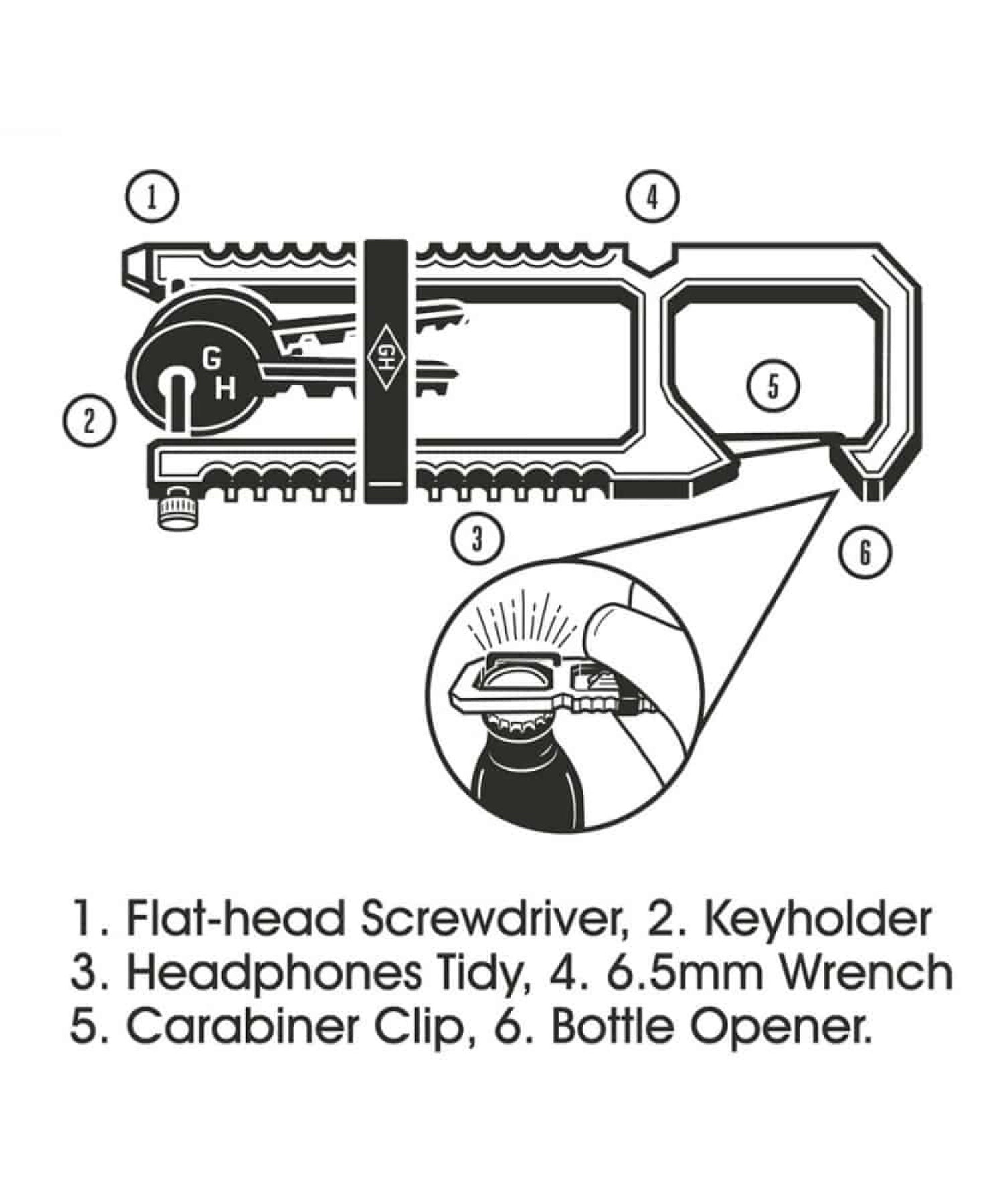 1

4

G
H

GH

5

2

3

6

1. Flat-head Screwdriver, 2. Keyholder
3. Headphones Tidy, 4. 6.5mm Wrench
5. Carabiner Clip, 6. Bottle Opener.